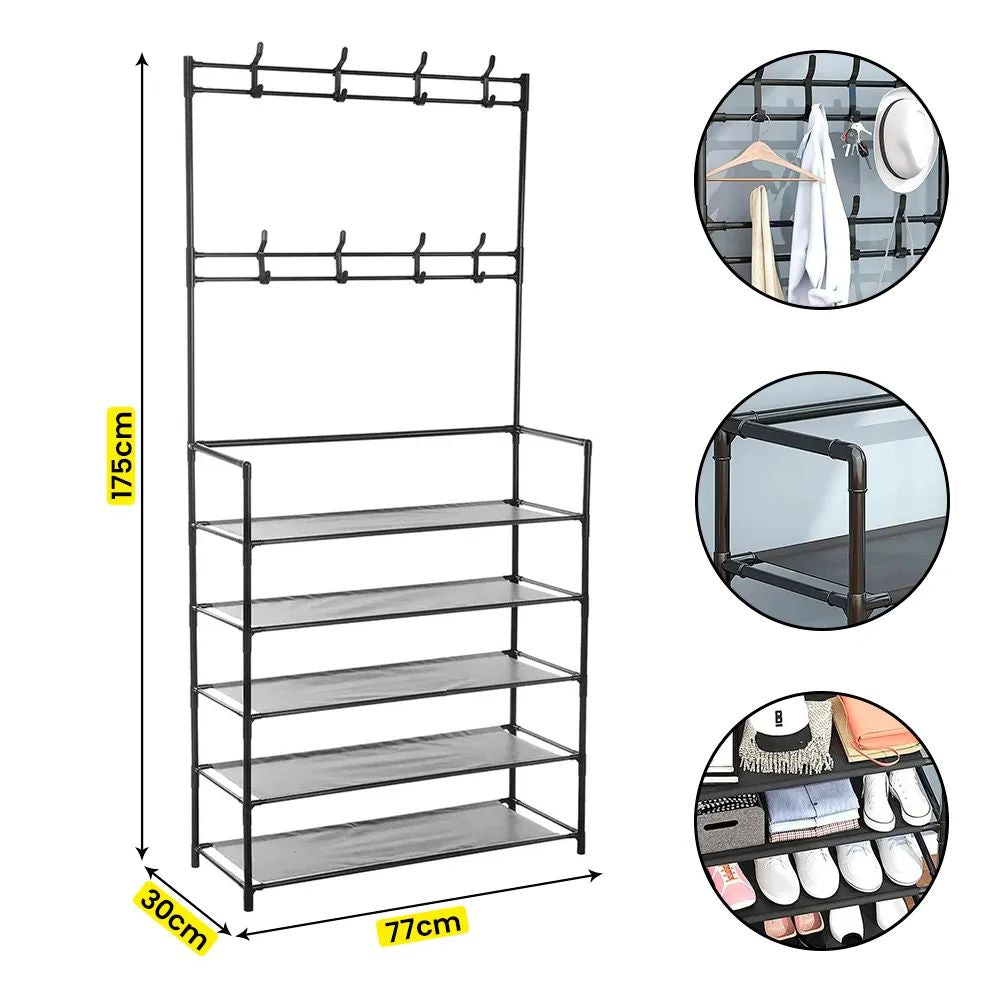 175cm

30cm

77cm